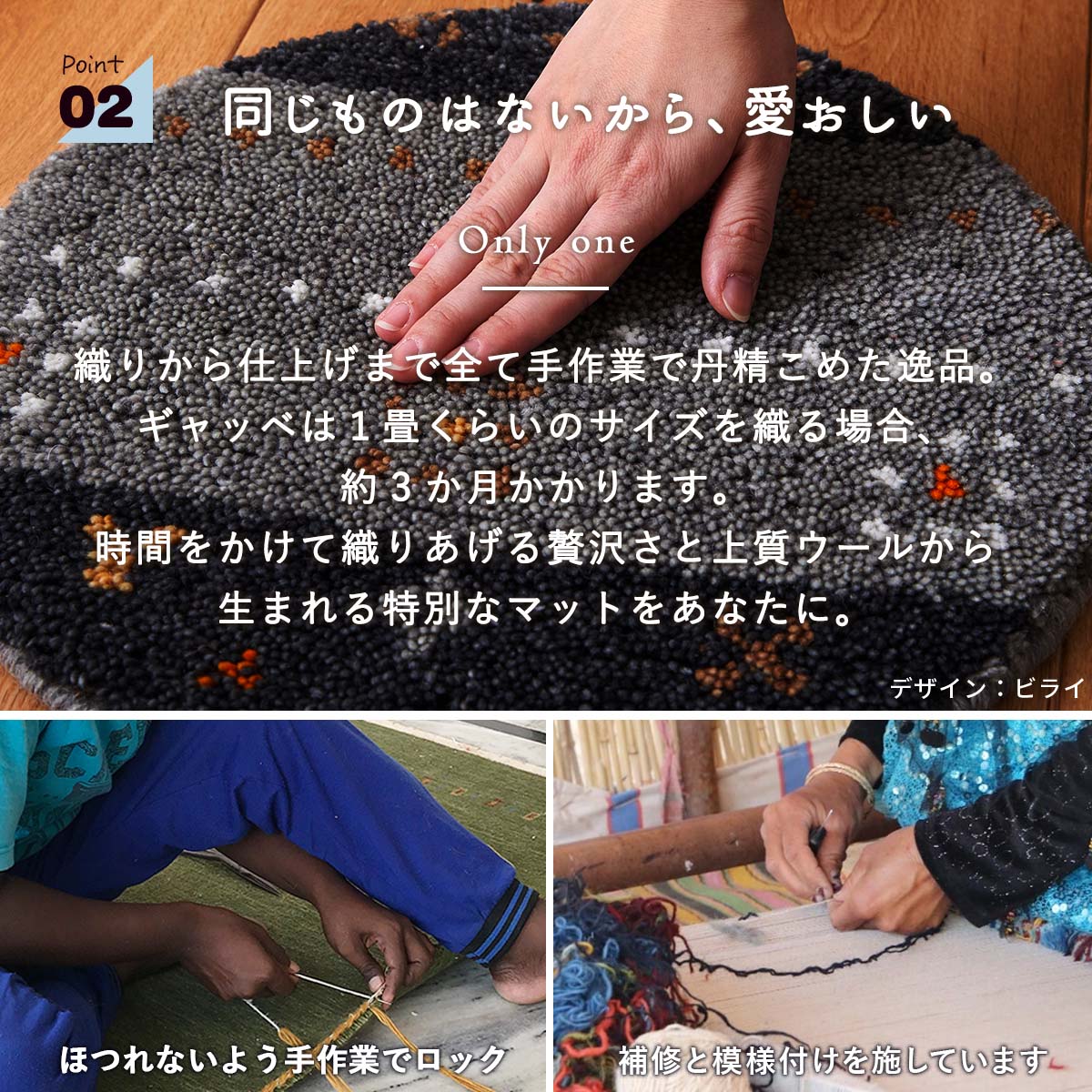 Point
02
同じものはないから、愛おしい

Only one

織りから仕上げまで全て手作業で丹精こめた逸品。
ギャッベは１畳くらいのサイズを織る場合、
約３か月かかります。
時間をかけて織りあげる贅沢さと上質ウールから
生まれる特別なマットをあなたに。

デザイン：ビライ

ほつれないよう手作業でロック

補修と模様付けを施しています