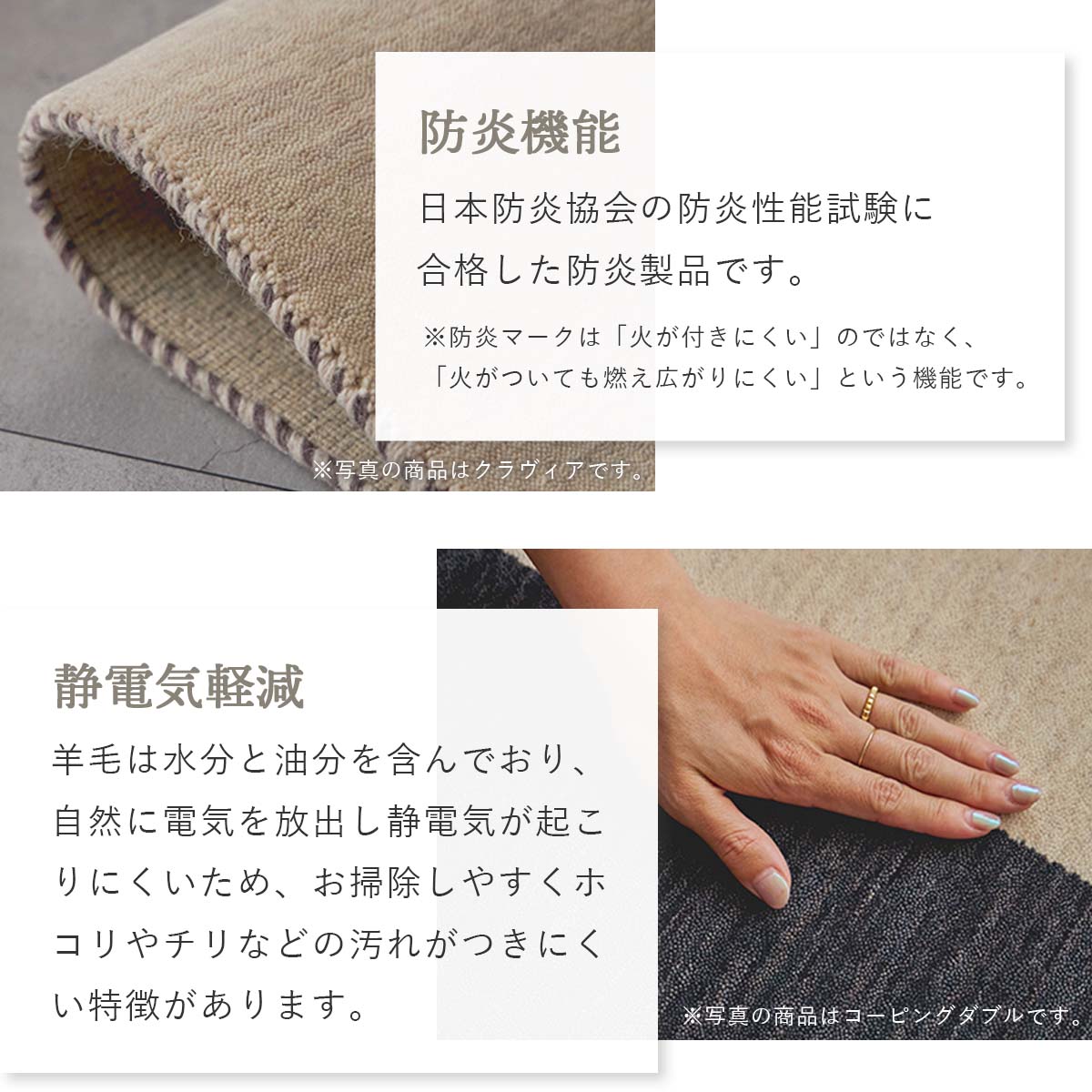 防炎機能

日本防炎協会の防炎性能試験に合格した防炎製品です。

※防炎マークは「火が付きにくい」のではなく、「火がついても燃え広がりにくい」という機能です。

※写真の商品はクラヴィアです。

静電気軽減

羊毛は水分と油分を含んでおり、自然に電気を放出し静電気が起こりにくいため、お掃除しやすくホコリやチリなどの汚れがつきにくい特徴があります。

※写真の商品はコーピングダブルです。