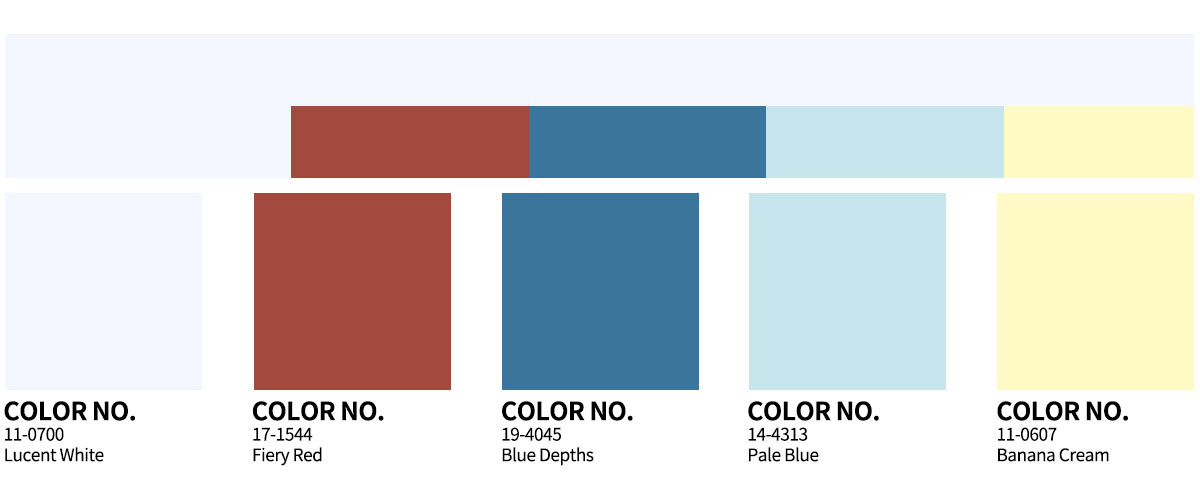 COLOR NO.
11-0700
Lucent White

COLOR NO.
17-1544
Fiery Red

COLOR NO.
19-4045
Blue Depths

COLOR NO.
14-4313
Pale Blue

COLOR NO.
11-0607
Banana Cream